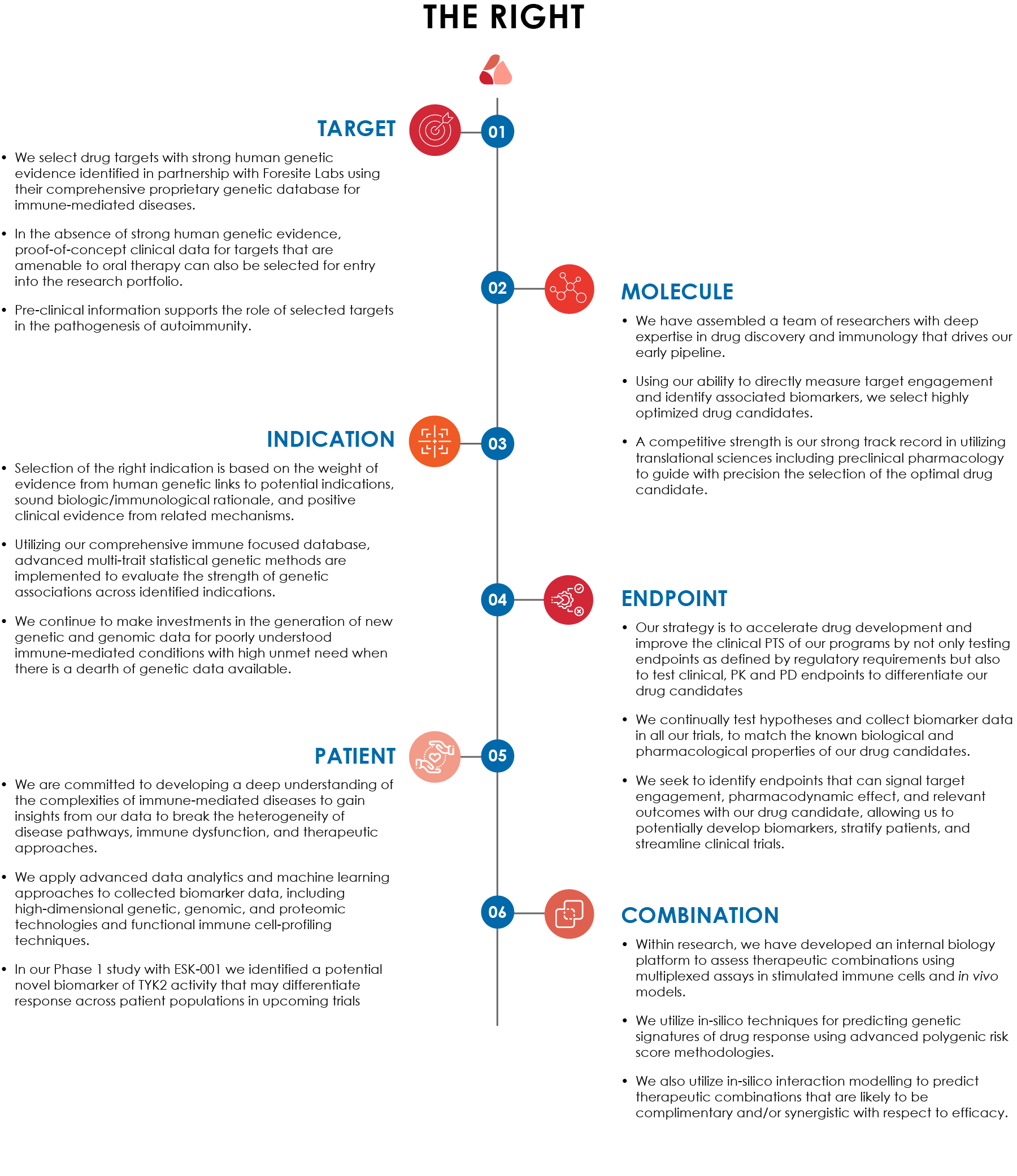 THE RIGHT

TARGET

01

• We select drug targets with strong human genetic evidence identified in partnership with Foresite Labs using their comprehensive proprietary genetic database for immune-mediated diseases.

• In the absence of strong human genetic evidence, proof-of-concept clinical data for targets that are amenable to oral therapy can also be selected for entry into the research portfolio.

• Pre-clinical information supports the role of selected targets in the pathogenesis of autoimmunity.

02

MOLECULE

• We have assembled a team of researchers with deep expertise in drug discovery and immunology that drives our early pipeline.

• Using our ability to directly measure target engagement and identify associated biomarkers, we select highly optimized drug candidates.

• A competitive strength is our strong track record in utilizing translational sciences including preclinical pharmacology to guide with precision the selection of the optimal drug candidate.

INDICATION

03

• Selection of the right indication is based on the weight of evidence from human genetic links to potential indications, sound biologic/immunological rationale, and positive clinical evidence from related mechanisms.

• Utilizing our comprehensive immune focused database, advanced multi-trait statistical genetic methods are implemented to evaluate the strength of genetic associations across identified indications.

• We continue to make investments in the generation of new genetic and genomic data for poorly understood immune-mediated conditions with high unmet need when there is a dearth of genetic data available.

04

ENDPOINT

• Our strategy is to accelerate drug development and improve the clinical PTS of our programs by not only testing endpoints as defined by regulatory requirements but also to test clinical, PK and PD endpoints to differentiate our drug candidates

• We continually test hypotheses and collect biomarker data in all our trials, to match the known biological and pharmacological properties of our drug candidates.

• We seek to identify endpoints that can signal target engagement, pharmacodynamic effect, and relevant outcomes with our drug candidate, allowing us to potentially develop biomarkers, stratify patients, and streamline clinical trials.

PATIENT

05

• We are committed to developing a deep understanding of the complexities of immune-mediated diseases to gain insights from our data to break the heterogeneity of disease pathways, immune dysfunction, and therapeutic approaches.

• We apply advanced data analytics and machine learning approaches to collected biomarker data, including high-dimensional genetic, genomic, and proteomic technologies and functional immune cell-profiling techniques.

• In our Phase 1 study with ESK-001 we identified a potential novel biomarker of TYK2 activity that may differentiate response across patient populations in upcoming trials

06

COMBINATION

• Within research, we have developed an internal biology platform to assess therapeutic combinations using multiplexed assays in stimulated immune cells and in vivo models.

• We utilize in-silico techniques for predicting genetic signatures of drug response using advanced polygenic risk score methodologies.

• We also utilize in-silico interaction modelling to predict therapeutic combinations that are likely to be complimentary and/or synergistic with respect to efficacy.